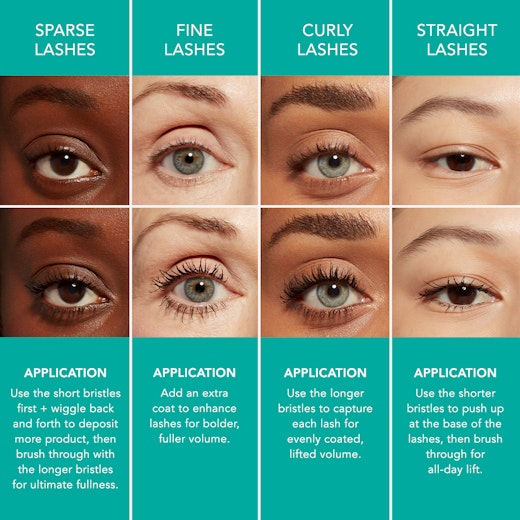 SPARSE LASHES

APPLICATION
Use the short bristles first + wiggle back and forth to deposit more product, then brush through with the longer bristles for ultimate fullness.

FINE LASHES

APPLICATION
Add an extra coat to enhance lashes for bolder, fuller volume.

CURLY LASHES

APPLICATION
Use the longer bristles to capture each lash for evenly coated, lifted volume.

STRAIGHT LASHES

APPLICATION
Use the shorter bristles to push up at the base of the lashes, then brush through for all-day lift.